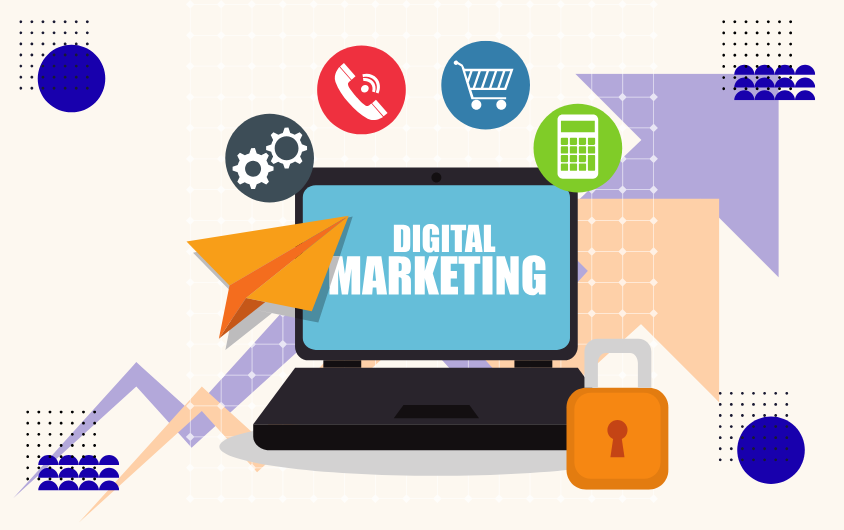 DIGITAL
MARKETING