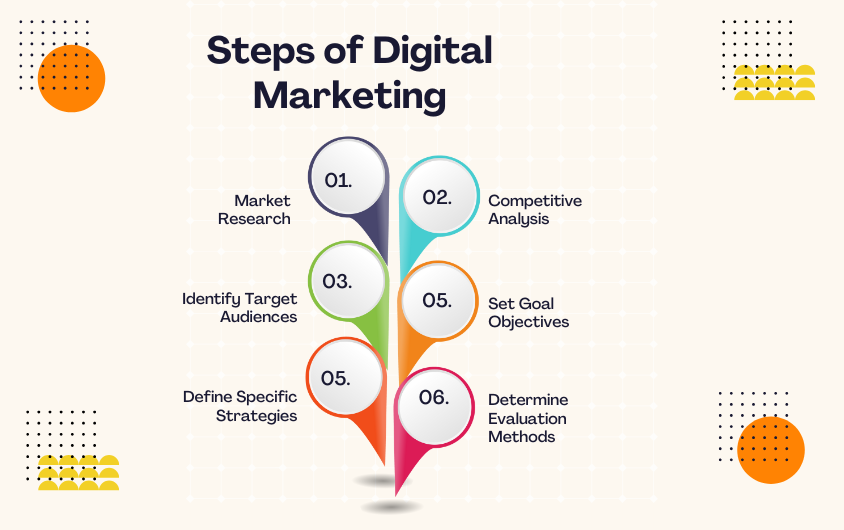 Steps of Digital Marketing

01.
Market Research

02.
Competitive Analysis

03.
Identify Target Audiences

05.
Set Goal Objectives

05.
Define Specific Strategies

06.
Determine Evaluation Methods